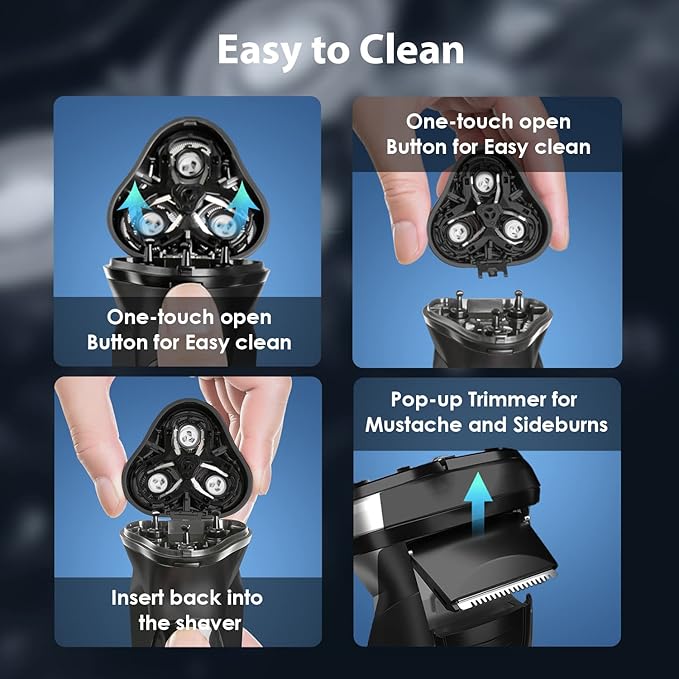 Easy to Clean

One-touch open Button for Easy clean

One-touch open Button for Easy clean

Insert back into the shaver

Pop-up Trimmer for Mustache and Sideburns